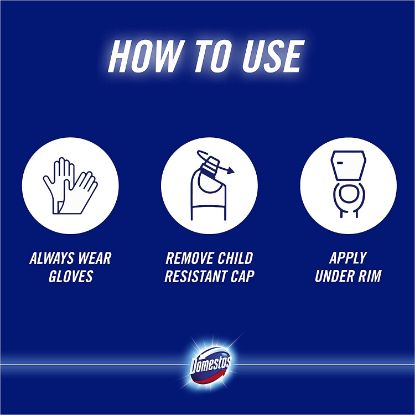 HOW TO USE

ALWAYS WEAR GLOVES

REMOVE CHILD RESISTANT CAP

APPLY UNDER RIM

Domestos